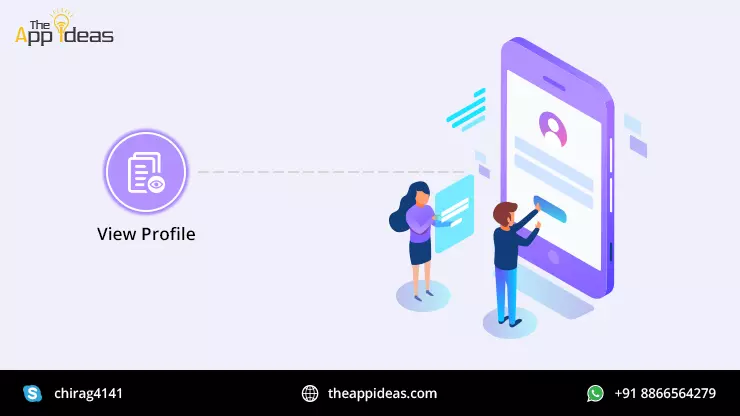 The App Ideas

View Profile

chirag4141

theappideas.com

+91 8866564279